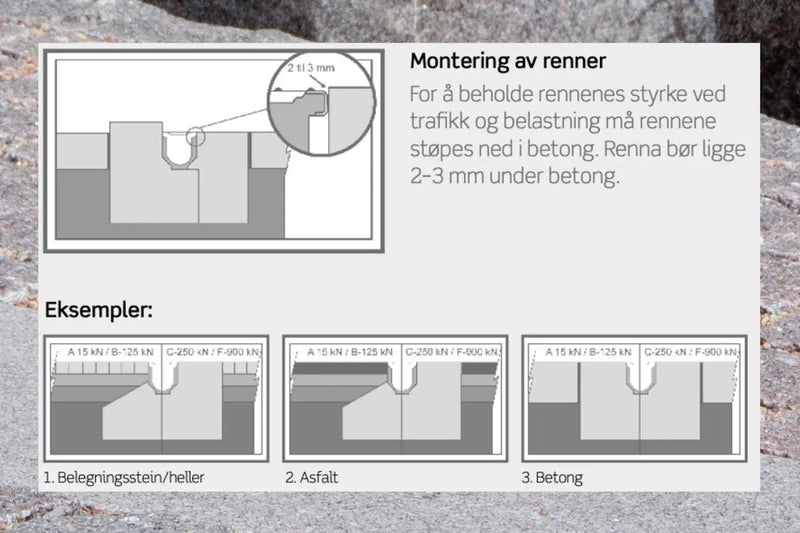 2 til 3 mm

Montering av renner

For å beholde rennenes styrke ved trafikk og belastning må rennene støpes ned i betong. Renna bør ligge 2-3 mm under betong.

Eksempler:

A 15 kN / B-125 kN C-250 kN / F-900 kN

1. Belegningsstein/heller

A 15 kN / B-125 kN C-250 kN / F-900 kN

2. Asfalt

A 15 kN / B-125 kN C-250 kN / F-900 kN

3. Betong