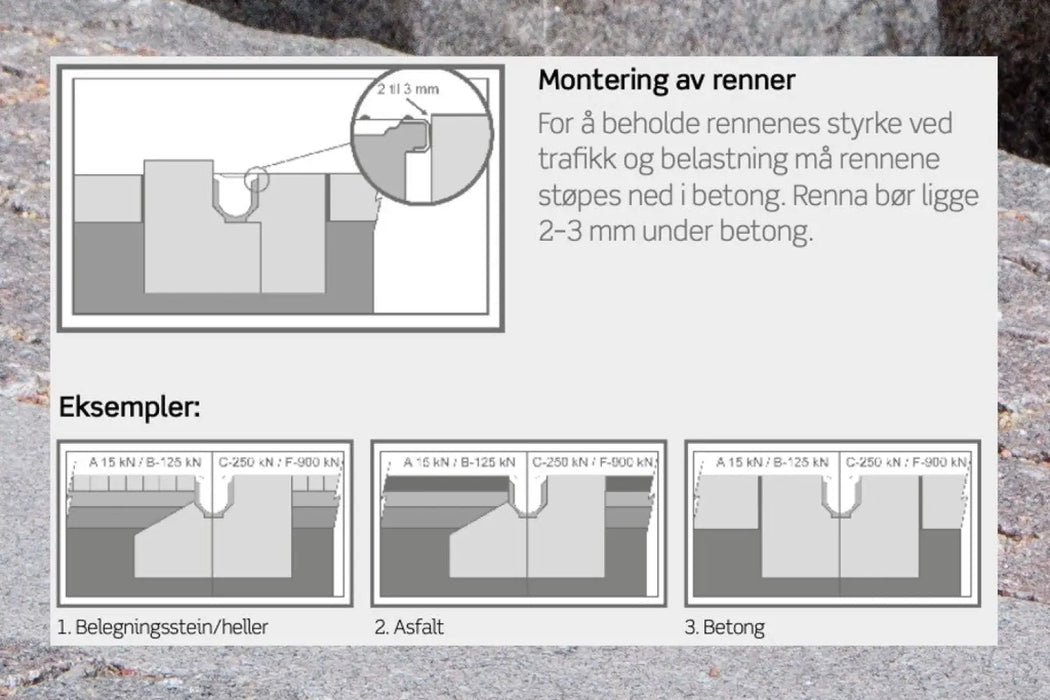 2 til 3 mm

Montering av renner

For å beholde rennenes styrke ved trafikk og belastning må rennene støpes ned i betong. Renna bør ligge 2-3 mm under betong.

Eksempler:

A 15 kN / B-125 kN C-250 kN / F-900 kN

1. Belegningsstein/heller

A 15 kN / B-125 kN C-250 kN / F-900 kN

2. Asfalt

A 15 kN / B-125 kN C-250 kN / F-900 kN

3. Betong